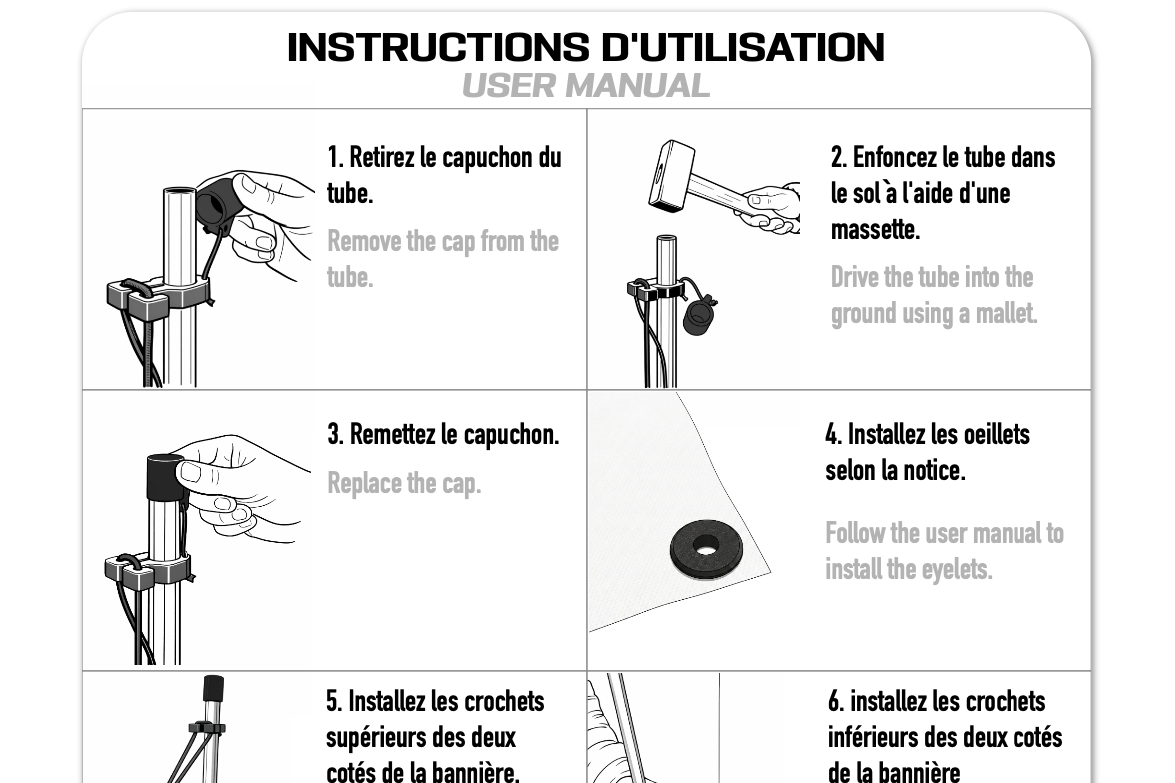 INSTRUCTIONS D'UTILISATION
USER MANUAL

1. Retirez le capuchon du tube.

Remove the cap from the tube.

2. Enfoncez le tube dans le sol à l'aide d'une massette.

Drive the tube into the ground using a mallet.

3. Remettez le capuchon.

Replace the cap.

4. Installez les oeillets selon la notice.

Follow the user manual to install the eyelets.

5. Installez les crochets supérieurs des deux cotés de la bannière.

6. installez les crochets inférieurs des deux cotés de la bannière